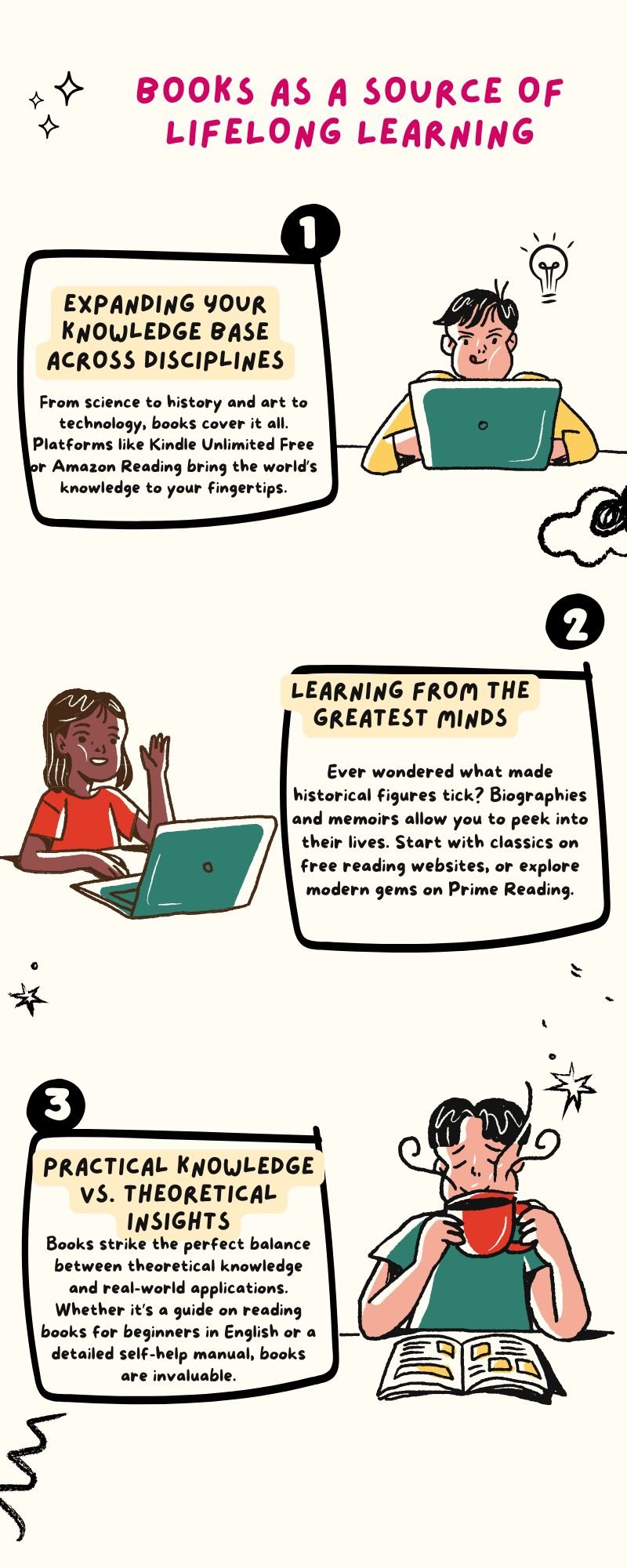 BOOKS AS A SOURCE OF LIFELONG LEARNING

1

EXPANDING YOUR KNOWLEDGE BASE ACROSS DISCIPLINES

From science to history and art to technology, books cover it all. Platforms like Kindle Unlimited Free or Amazon Reading bring the world's knowledge to your fingertips.

2

LEARNING FROM THE GREATEST MINDS

Ever wondered what made historical figures tick? Biographies and memoirs allow you to peek into their lives. Start with classics on free reading websites, or explore modern gems on Prime Reading.

3

PRACTICAL KNOWLEDGE VS. THEORETICAL INSIGHTS

Books strike the perfect balance between theoretical knowledge and real-world applications. Whether it's a guide on reading books for beginners in English or a detailed self-help manual, books are invaluable.